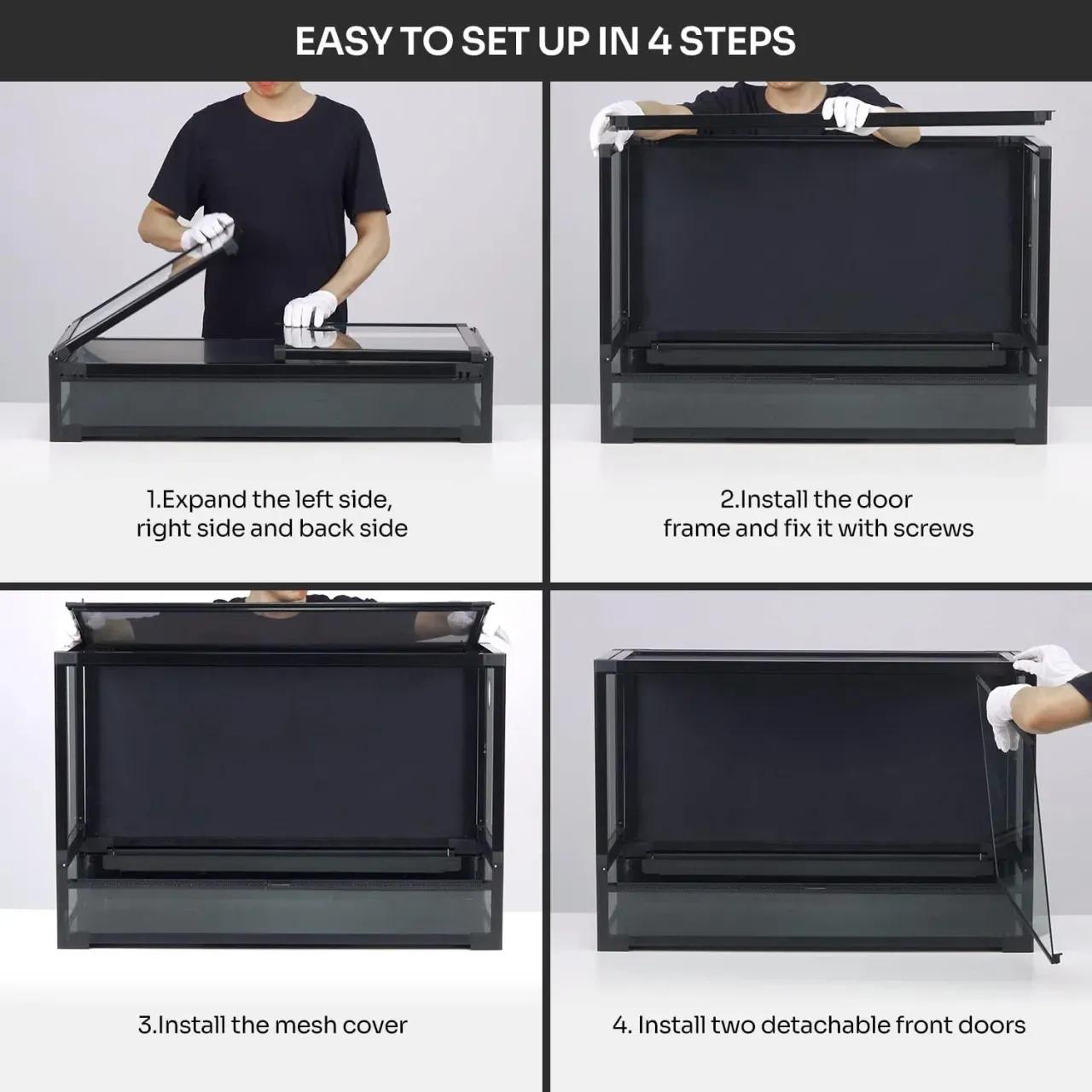 EASY TO SET UP IN 4 STEPS

1.Expand the left side, right side and back side

2.Install the door frame and fix it with screws

3.Install the mesh cover

4. Install two detachable front doors